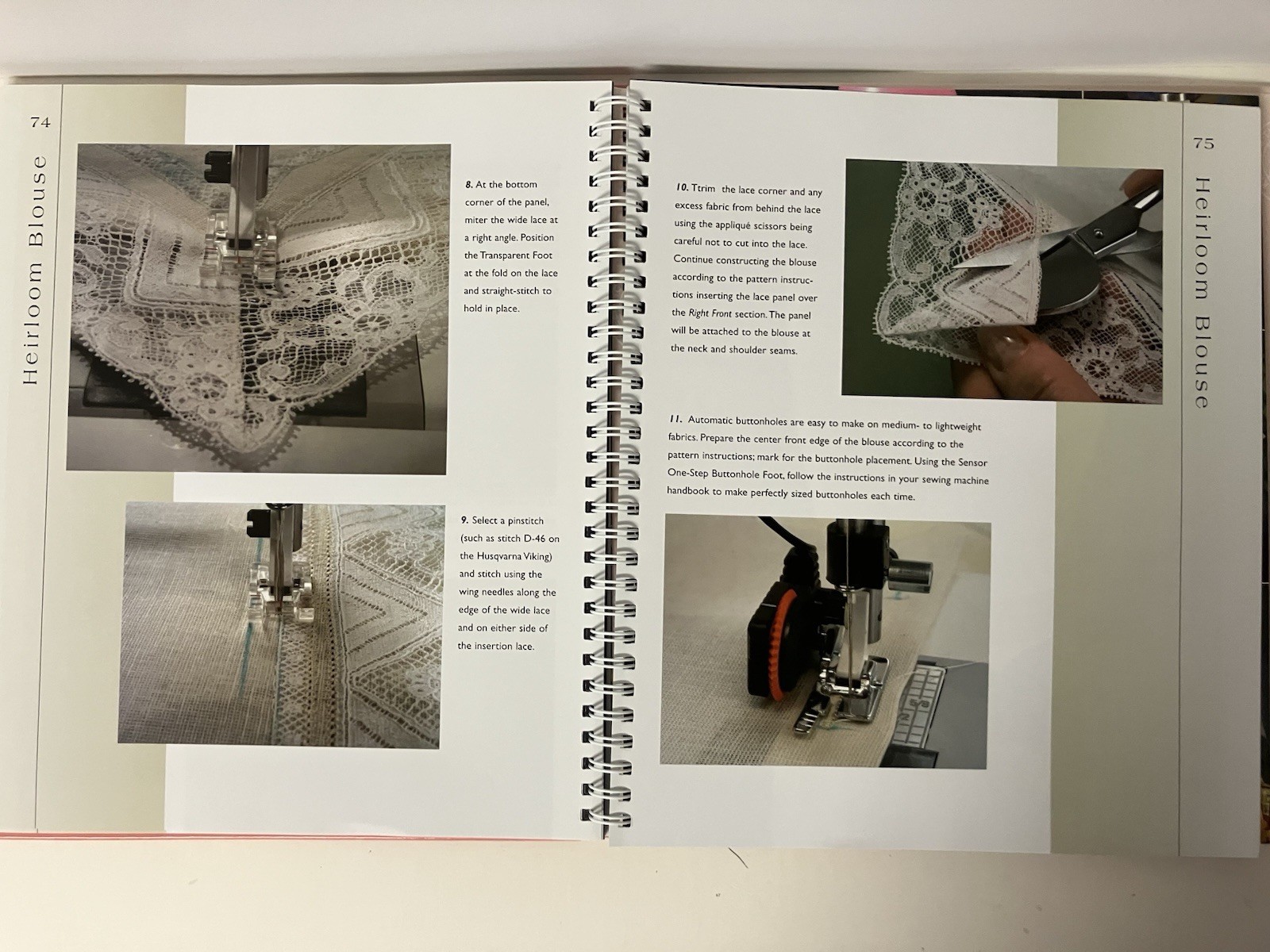 74

Heirloom Blouse

8. At the bottom corner of the panel, miter the wide lace at a right angle. Position the Transparent Foot at the fold on the lace and straight-stitch to hold in place.

9. Select a pinstitch (such as stitch D-46 on the Husqvarna Viking) and stitch using the wing needles along the edge of the wide lace and on either side of the insertion lace.

75

Heirloom Blouse

10. Ttrim the lace corner and any excess fabric from behind the lace using the appliqué scissors being careful not to cut into the lace. Continue constructing the blouse according to the pattern instructions inserting the lace panel over the Right Front section. The panel will be attached to the blouse at the neck and shoulder seams.

11. Automatic buttonholes are easy to make on medium- to lightweight fabrics. Prepare the center front edge of the blouse according to the pattern instructions; mark for the buttonhole placement. Using the Sensor One-Step Buttonhole Foot, follow the instructions in your sewing machine handbook to make perfectly sized buttonholes each time.